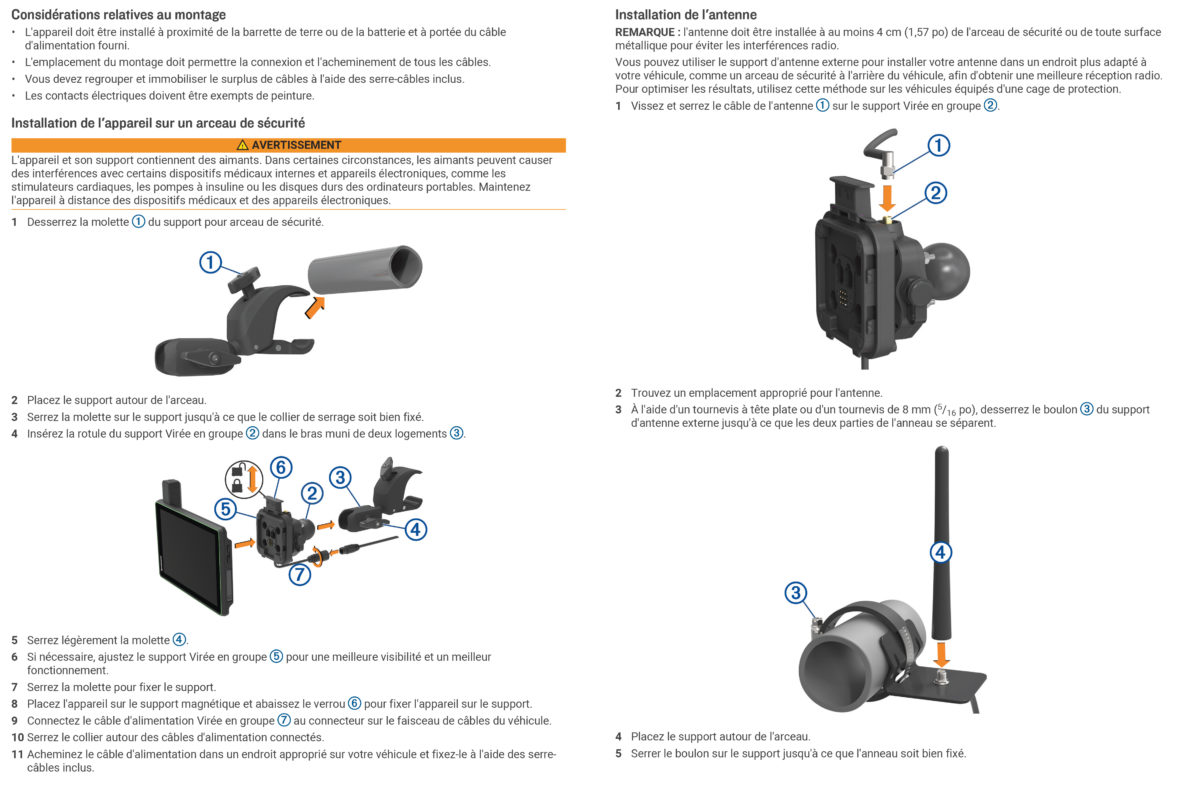 Considérations relatives au montage

• L'appareil doit être installé à proximité de la barrette de terre ou de la batterie et à portée du câble d'alimentation fourni.
• L'emplacement du montage doit permettre la connexion et l'acheminement de tous les câbles.
• Vous devez regrouper et immobiliser le surplus de câbles à l'aide des serre-câbles inclus.
• Les contacts électriques doivent être exempts de peinture.

Installation de l'appareil sur un arceau de sécurité

⚠ AVERTISSEMENT

L'appareil et son support contiennent des aimants. Dans certaines circonstances, les aimants peuvent causer des interférences avec certains dispositifs médicaux internes et appareils électroniques, comme les stimulateurs cardiaques, les pompes à insuline ou les disques durs des ordinateurs portables. Maintenez l'appareil à distance des dispositifs médicaux et des appareils électroniques.

1 Desserrez la molette ① du support pour arceau de sécurité.

①

2 Placez le support autour de l'arceau.
3 Serrez la molette sur le support jusqu'à ce que le collier de serrage soit bien fixé.
4 Insérez la rotule du support Virée en groupe ② dans le bras muni de deux logements ③.

⑥ ③ ② ⑤ ④ ⑦

5 Serrez légèrement la molette ④.
6 Si nécessaire, ajustez le support Virée en groupe ⑤ pour une meilleure visibilité et un meilleur fonctionnement.
7 Serrez la molette pour fixer le support.
8 Placez l'appareil sur le support magnétique et abaissez le verrou ⑥ pour fixer l'appareil sur le support.
9 Connectez le câble d'alimentation Virée en groupe ⑦ au connecteur sur le faisceau de câbles du véhicule.
10 Serrez le collier autour des câbles d'alimentation connectés.
11 Acheminez le câble d'alimentation dans un endroit approprié sur votre véhicule et fixez-le à l'aide des serre-câbles inclus.

Installation de l'antenne

REMARQUE : l'antenne doit être installée à au moins 4 cm (1,57 po) de l'arceau de sécurité ou de toute surface métallique pour éviter les interférences radio.

Vous pouvez utiliser le support d'antenne externe pour installer votre antenne dans un endroit plus adapté à votre véhicule, comme un arceau de sécurité à l'arrière du véhicule, afin d'obtenir une meilleure réception radio. Pour optimiser les résultats, utilisez cette méthode sur les véhicules équipés d'une cage de protection.

1 Vissez et serrez le câble de l'antenne ① sur le support Virée en groupe ②.

① ②

2 Trouvez un emplacement approprié pour l'antenne.
3 À l'aide d'un tournevis à tête plate ou d'un tournevis de 8 mm ($^5/_{16}$ po), desserrez le boulon ③ du support d'antenne externe jusqu'à ce que les deux parties de l'anneau se séparent.

④ ③

4 Placez le support autour de l'arceau.
5 Serrer le boulon sur le support jusqu'à ce que l'anneau soit bien fixé.